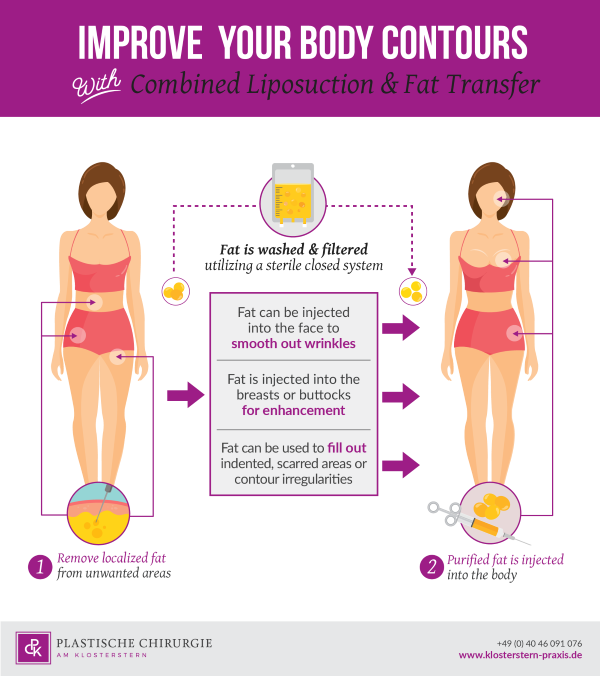 IMPROVE YOUR BODY CONTOURS

With Combined Liposuction & Fat Transfer

Fat is washed & filtered utilizing a sterile closed system

Fat can be injected into the face to smooth out wrinkles

Fat is injected into the breasts or buttocks for enhancement

Fat can be used to fill out indented, scarred areas or contour irregularities

1 Remove localized fat from unwanted areas

2 Purified fat is injected into the body

PCK PLASTISCHE CHIRURGIE AM KLOSTERSTERN

+49 (0) 40 46 091 076
www.klosterstern-praxis.de